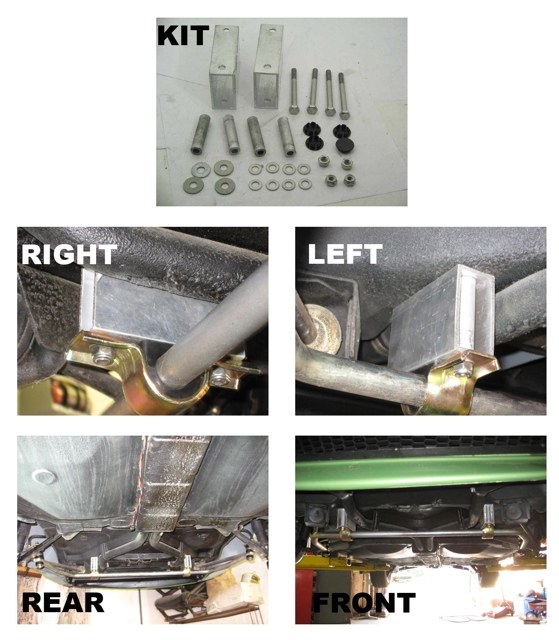 KIT

RIGHT

LEFT

REAR

FRONT