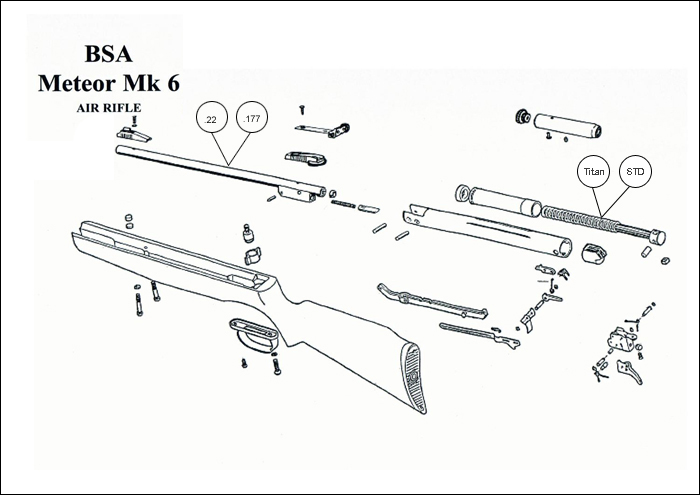 BSA
Meteor Mk 6
AIR RIFLE

.22
.177

Titan
STD