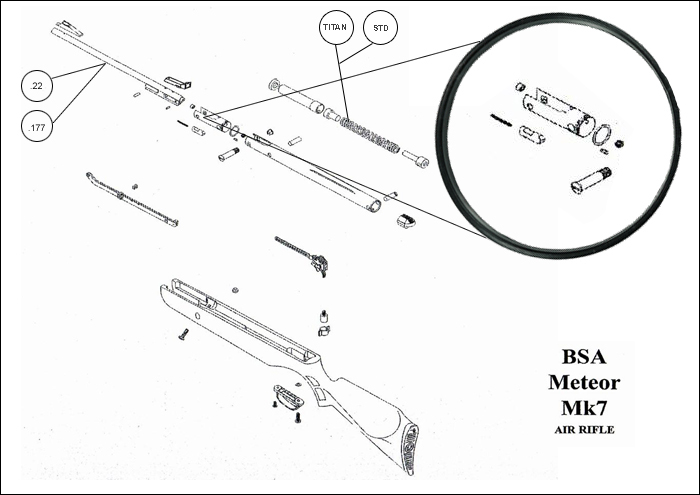 TITAN

STD

.22

.177

BSA
Meteor
Mk7
AIR RIFLE