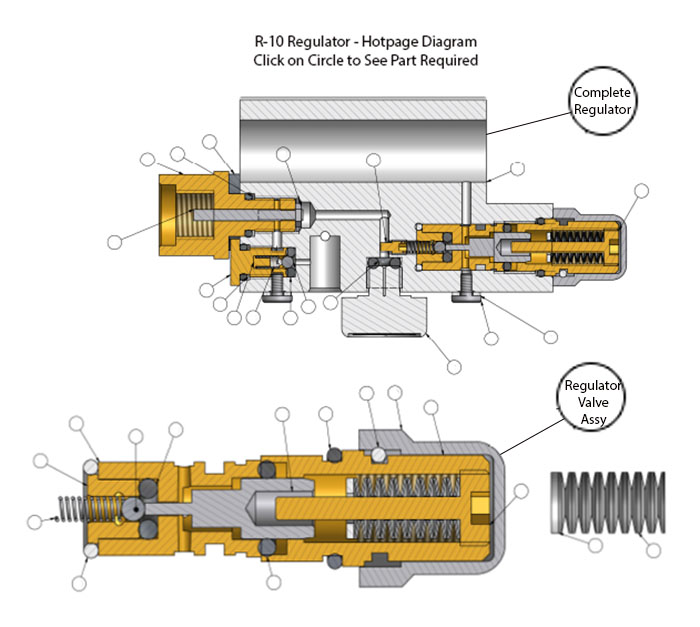 R-10 Regulator - Hotpage Diagram
Click on Circle to See Part Required

Complete Regulator

Regulator Valve Assy