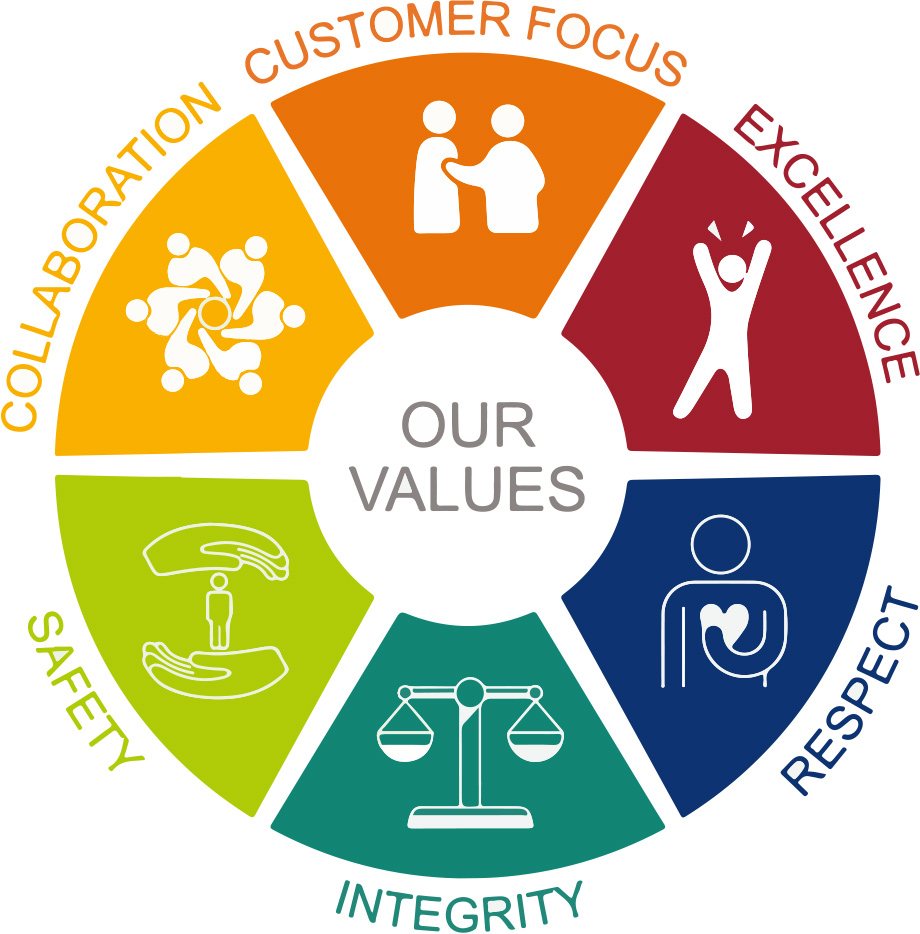 OUR VALUES

CUSTOMER FOCUS

EXCELLENCE

RESPECT

INTEGRITY

SAFETY

COLLABORATION