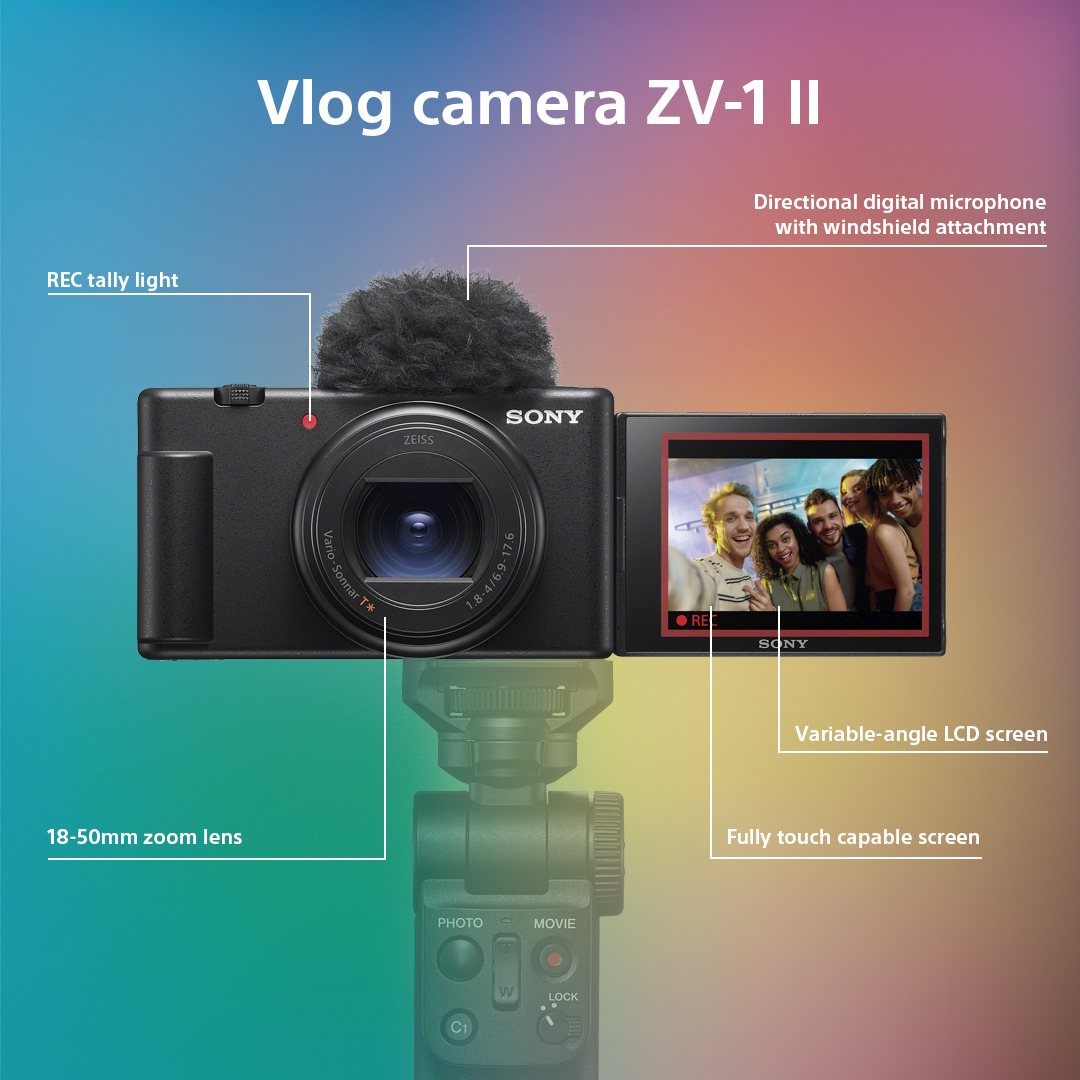 Vlog camera ZV-1 II

Directional digital microphone with windshield attachment

REC tally light

SONY

ZEISS

Vario-Sonnar T*

1.8-4/6.9-17.6

REC

SONY

Variable-angle LCD screen

18-50mm zoom lens

Fully touch capable screen

PHOTO

MOVIE

T

W

LOCK

C1